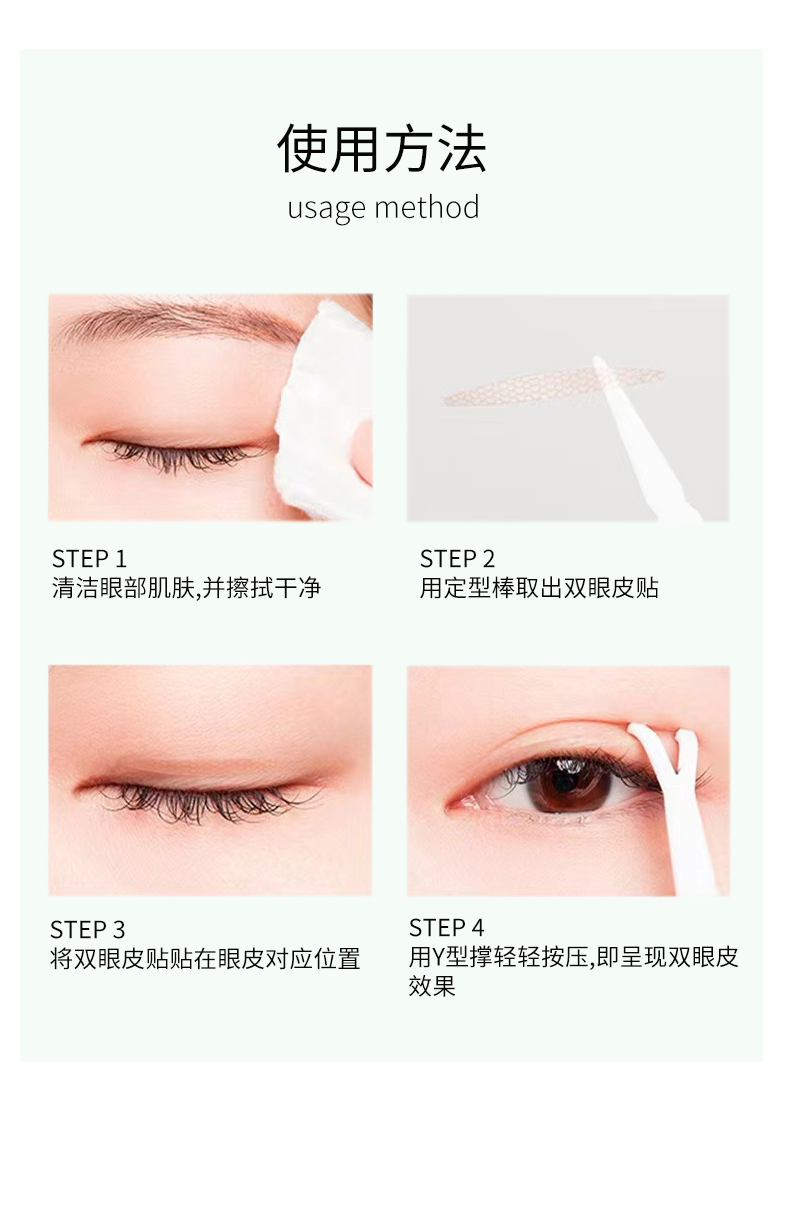 使用方法
usage method

STEP 1
清洁眼部肌肤,并擦拭干净

STEP 2
用定型棒取出双眼皮贴

STEP 3
将双眼皮贴贴在眼皮对应位置

STEP 4
用Y型撑轻轻按压,即呈现双眼皮效果